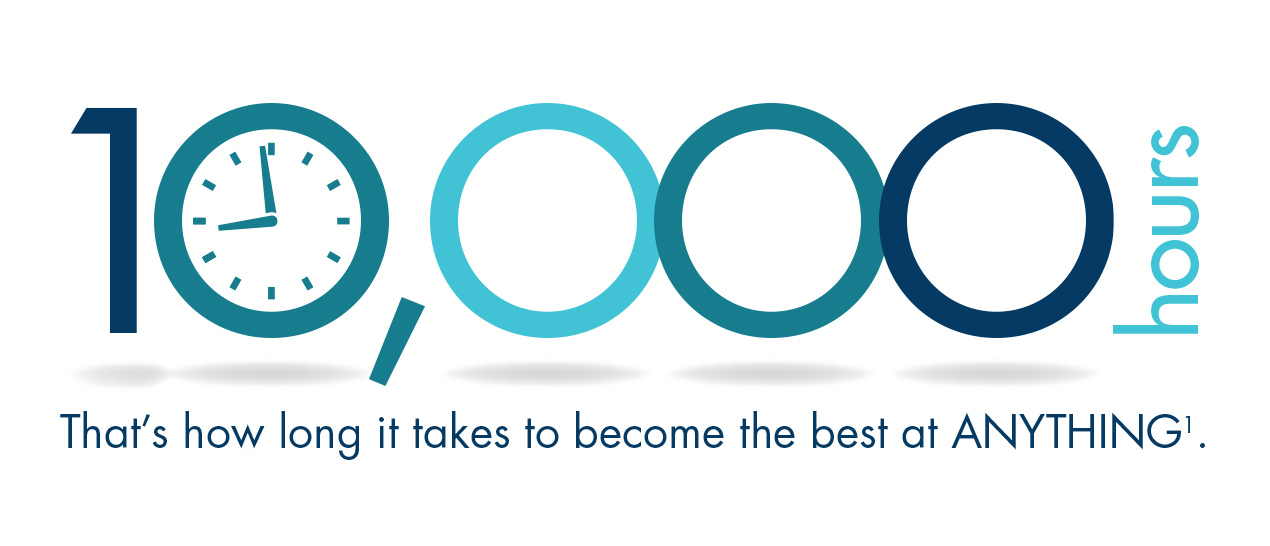 10,000 hours

That's how long it takes to become the best at ANYTHING$^1$.